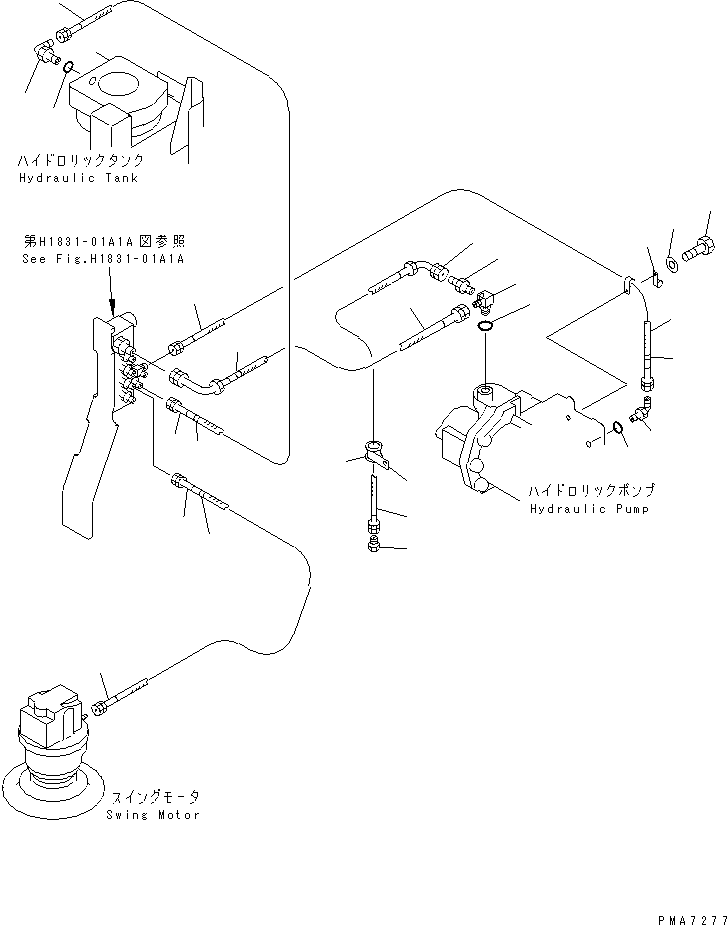 ハイドロリックタンク
Hydraulic Tank

第H1831-01A1A図参照
See Fig.H1831-01A1A

ハイドロリックポンプ
Hydraulic Pump

スイングモータ
Swing Motor

PMA7277