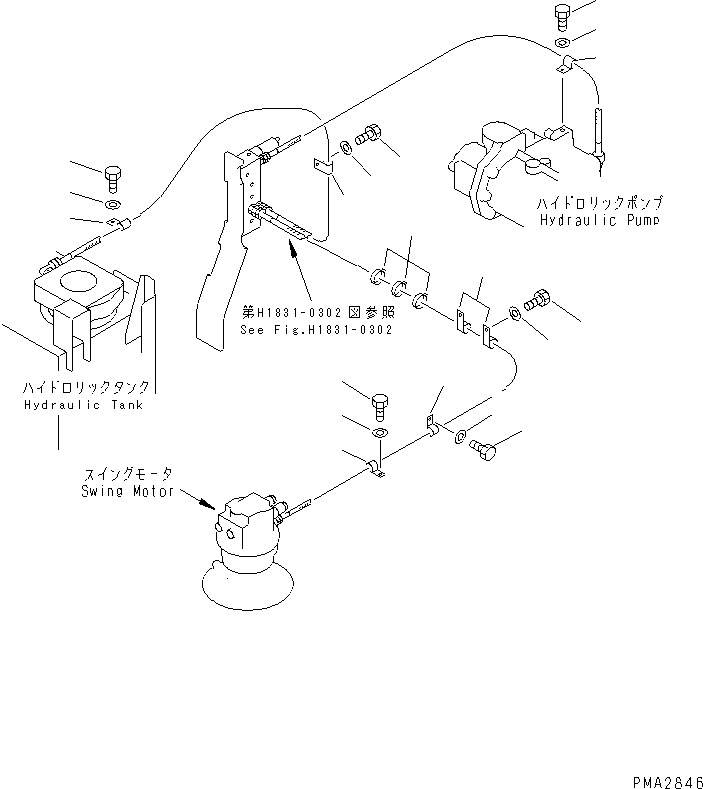 ハイドロリックポンプ
Hydraulic Pump

第H1831-0302図参照
See Fig.H1831-0302

ハイドロリックタンク
Hydraulic Tank

スイングモータ
Swing Motor

PMA2846