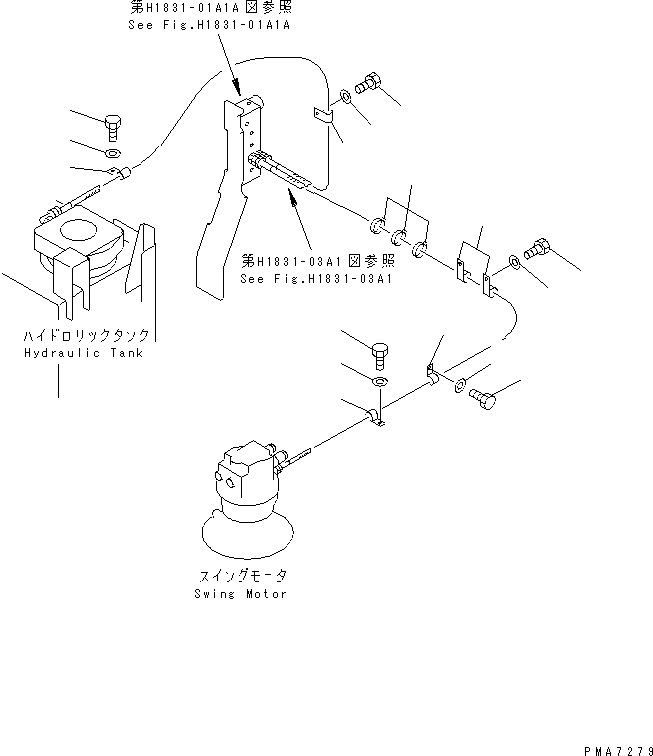 第H1831-01A1A図参照
See Fig.H1831-01A1A

第H1831-03A1図参照
See Fig.H1831-03A1

ハイドロリックタンク
Hydraulic Tank

スイングモータ
Swing Motor

PMA7279