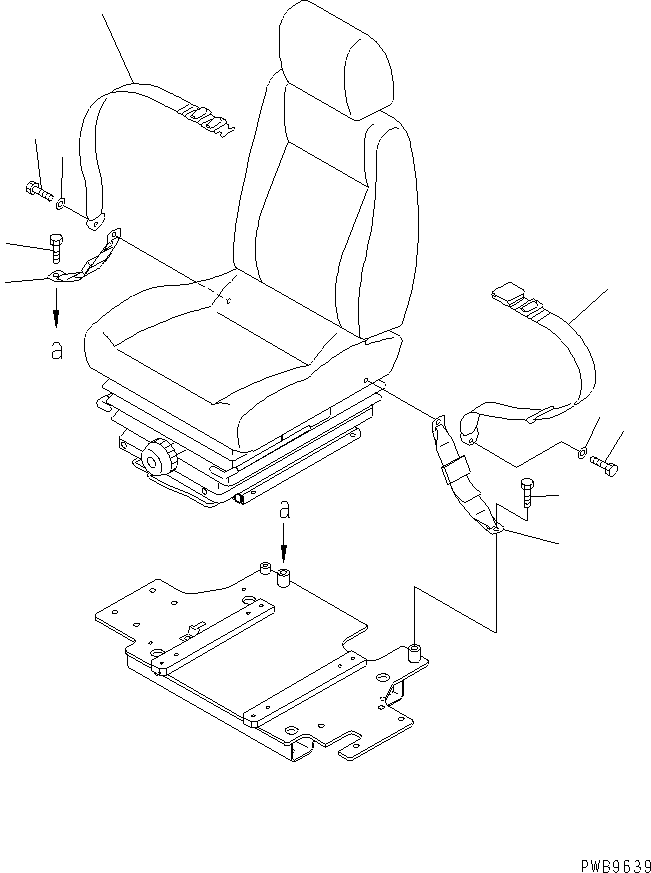 a

a

PWB9639