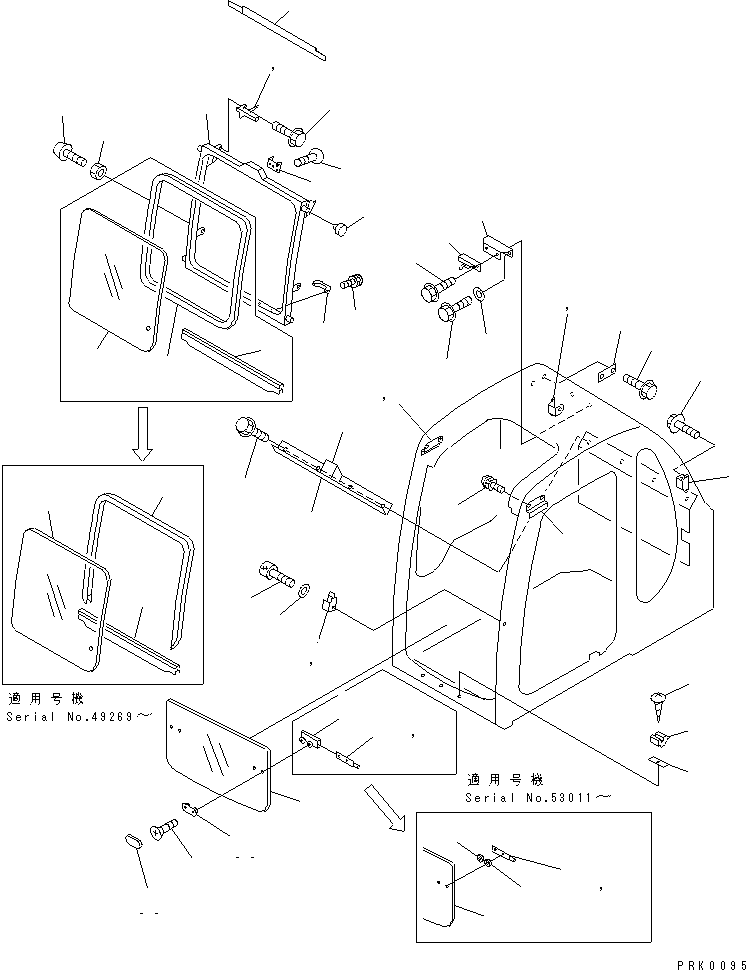 適用号機
Serial No.49269～

適用号機
Serial No.53011～

PRK0095