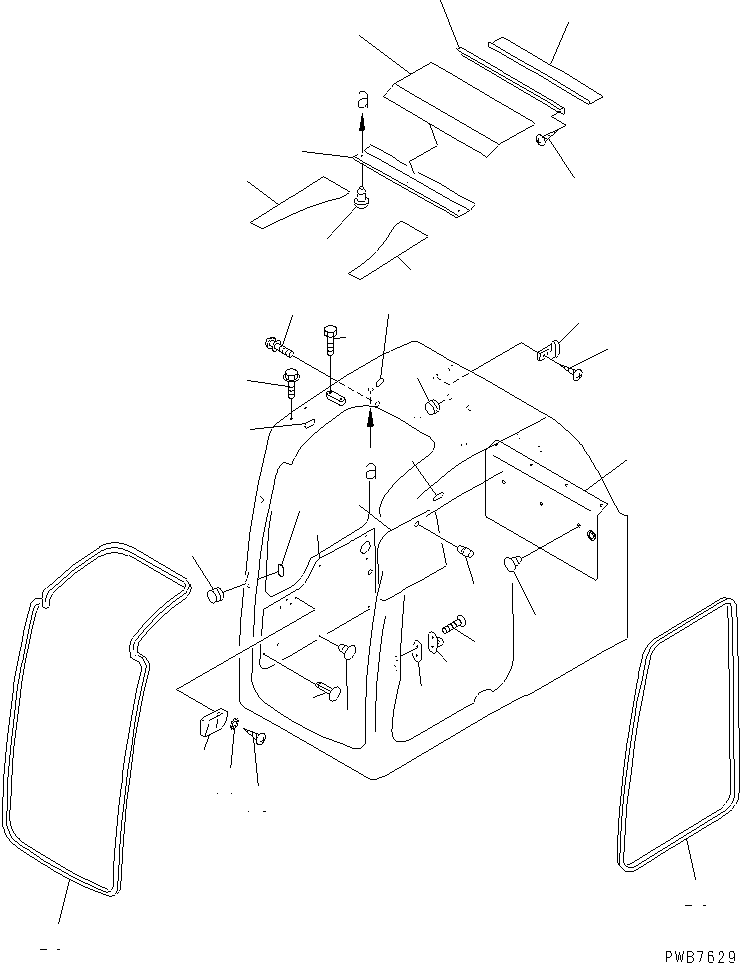 a

a

PWB7629