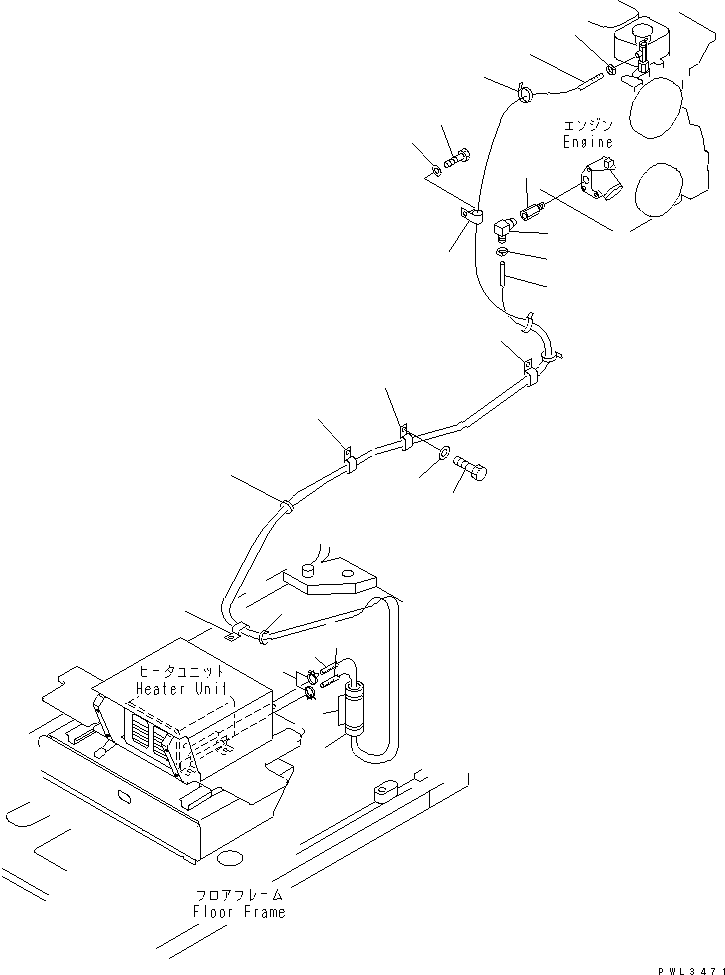 エンジン
Engine

ヒータユニット
Heater Unit

フロアフレーム
Floor Frame

PWL3471