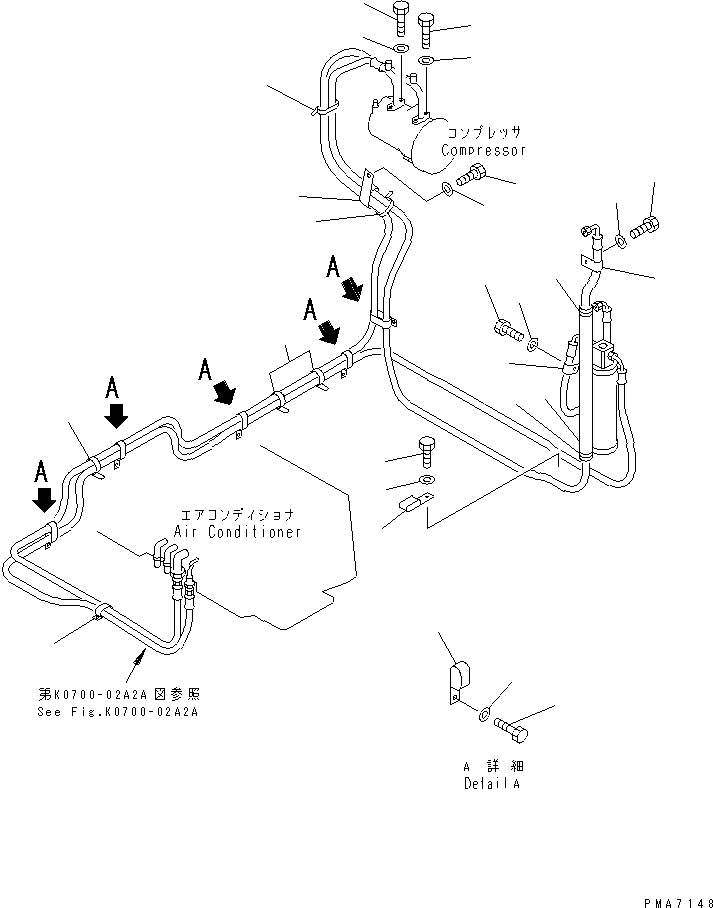 コンプレッサ
Compressor

A

A

A

A

A

エアコンディショナ
Air Conditioner

第K0700-02A2A図参照
See Fig.K0700-02A2A

A 詳細
Detail A

PMA7148