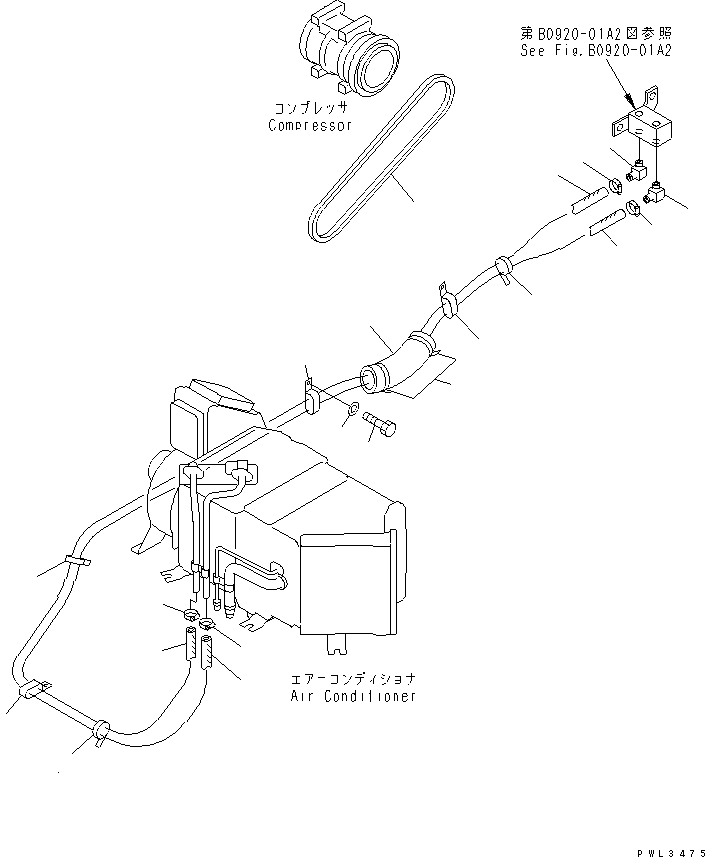 第B0920-01A2図参照
See Fig.B0920-01A2

コンプレッサ
Compressor

エアーコンディショナ
Air Conditioner

PWL3475