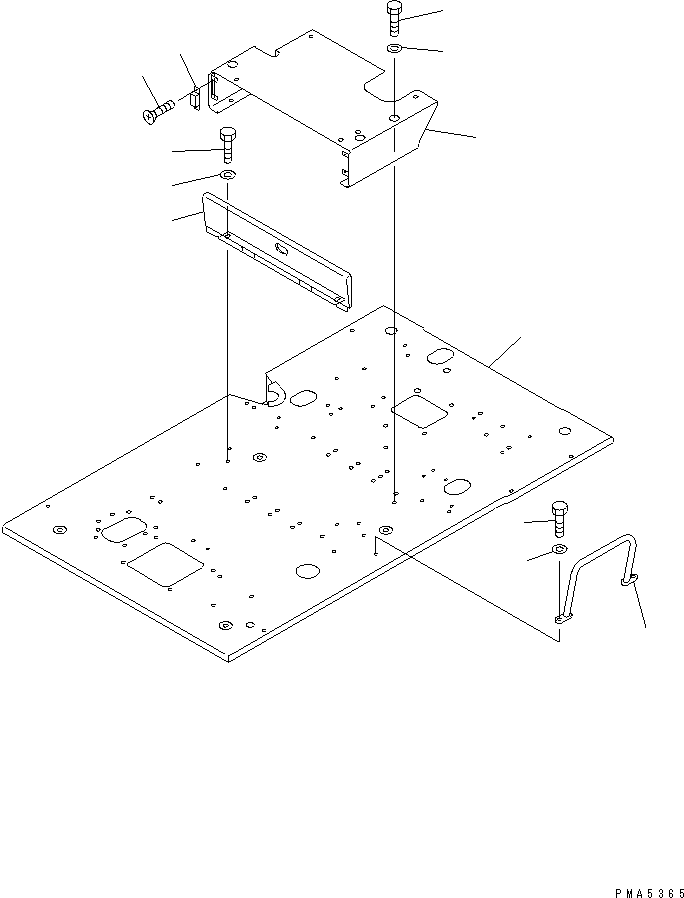 PMA5365