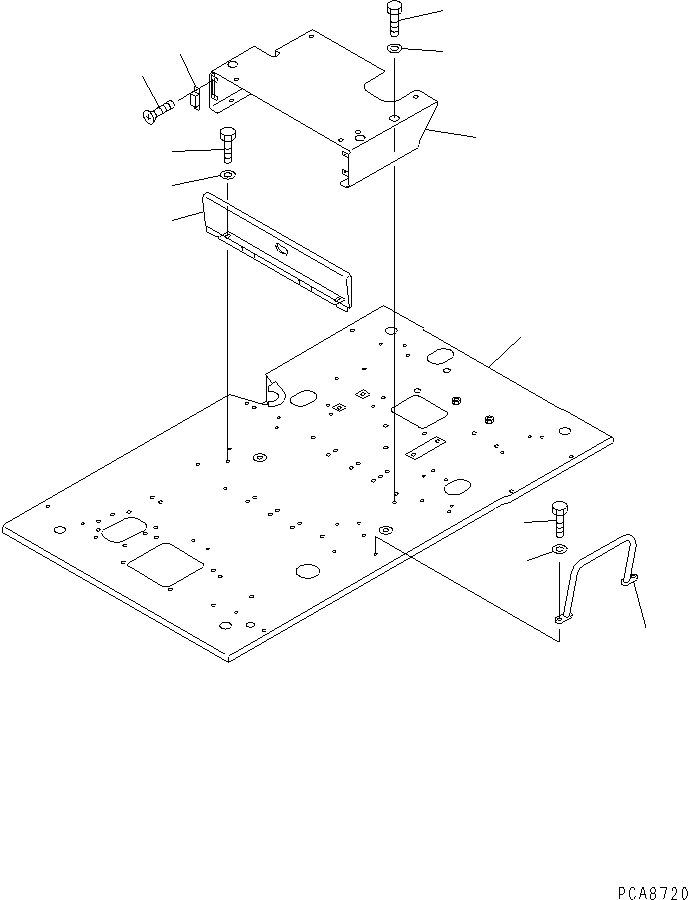 PCA8720