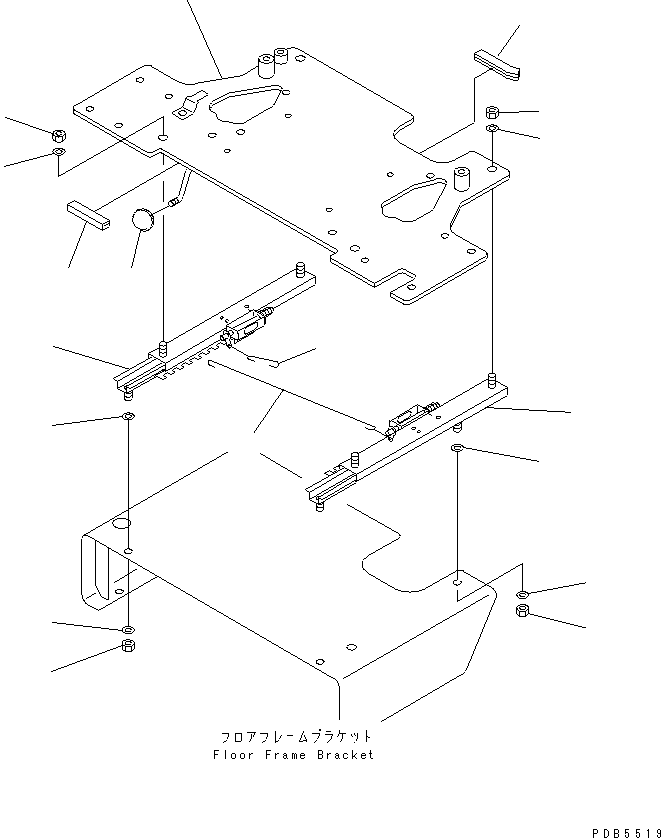 フロアフレームブラケット
Floor Frame Bracket

PDB5519