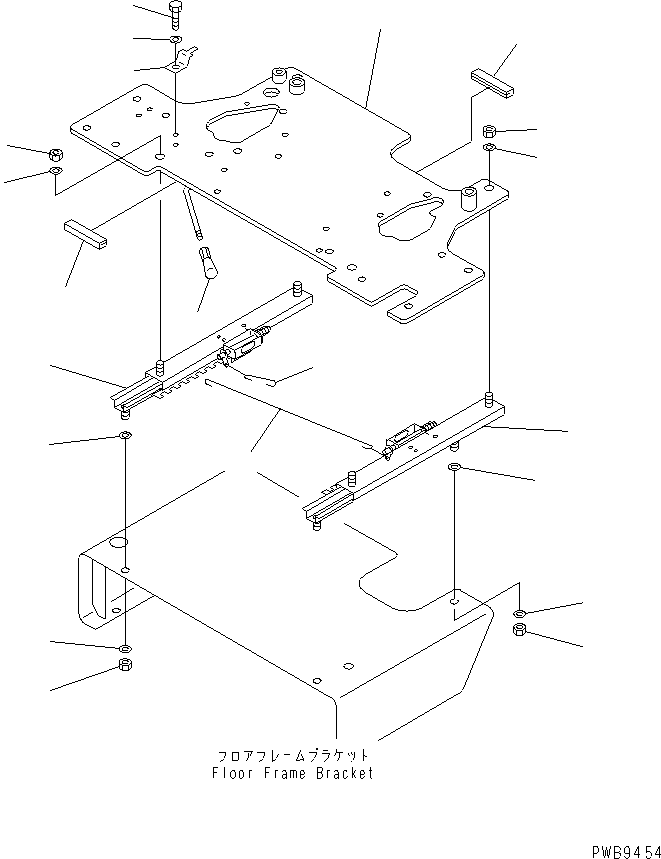 フロアフレームブラケット
Floor Frame Bracket

PWB9454