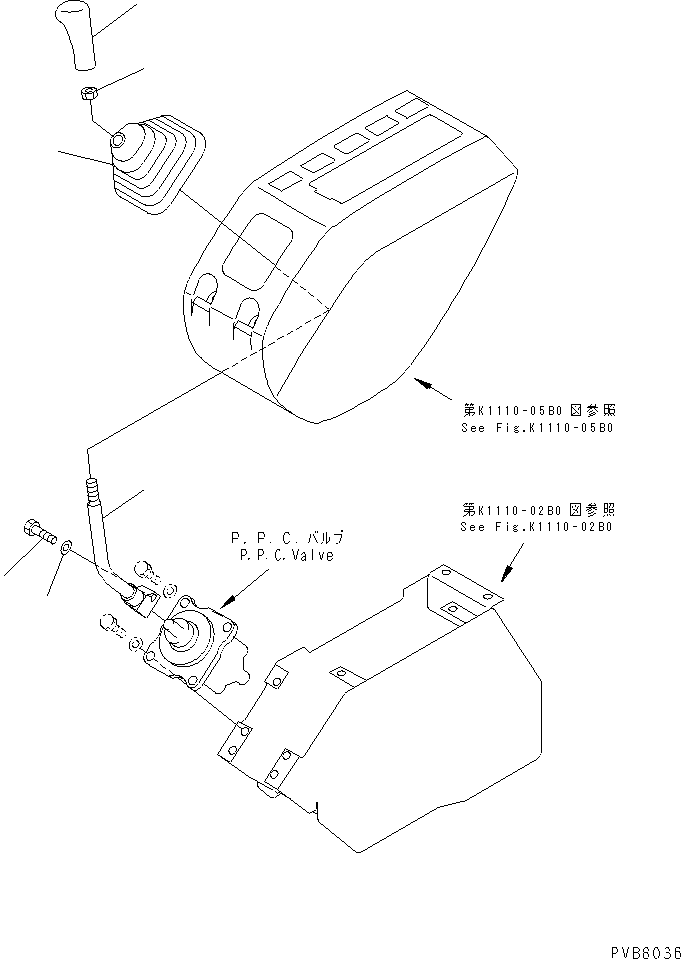 第K1110-05B0 図参照
See Fig.K1110-05B0

第K1110-02B0 図参照
See Fig.K1110-02B0

P. P. C. バルブ
P.P.C.Valve

PVB6036