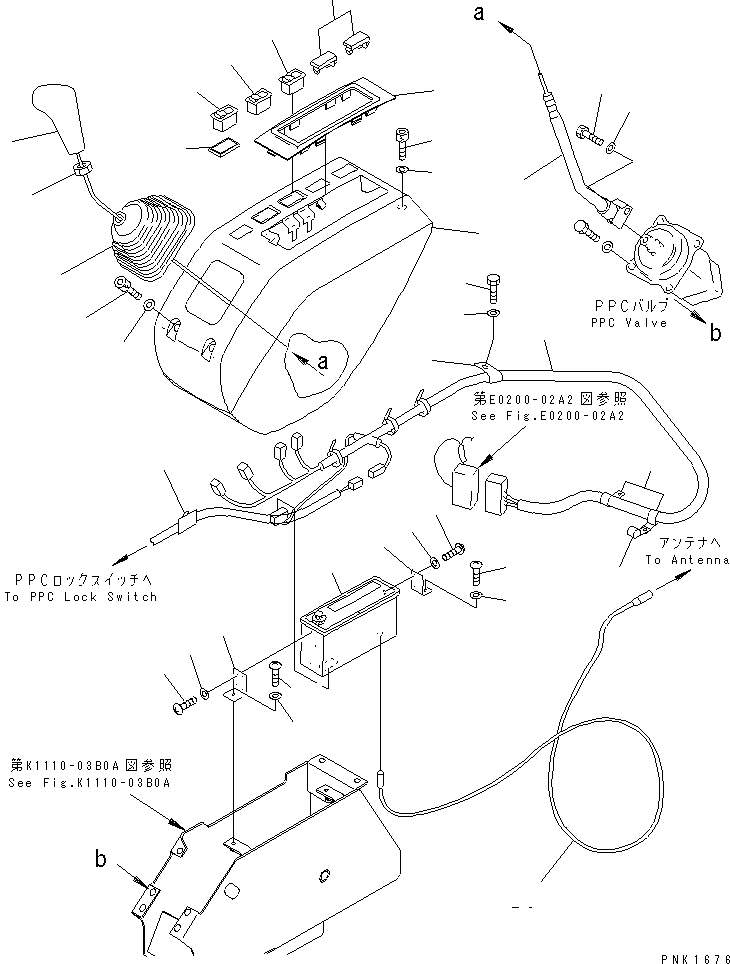 a

PPCバルブ
PPC Valve

b

a

第E0200-02A2図参照
See Fig.E0200-02A2

アンテナへ
To Antenna

PPCロックスイッチへ
To PPC Lock Switch

第K1110-03B0A図参照
See Fig.K1110-03B0A

b

PNK1676