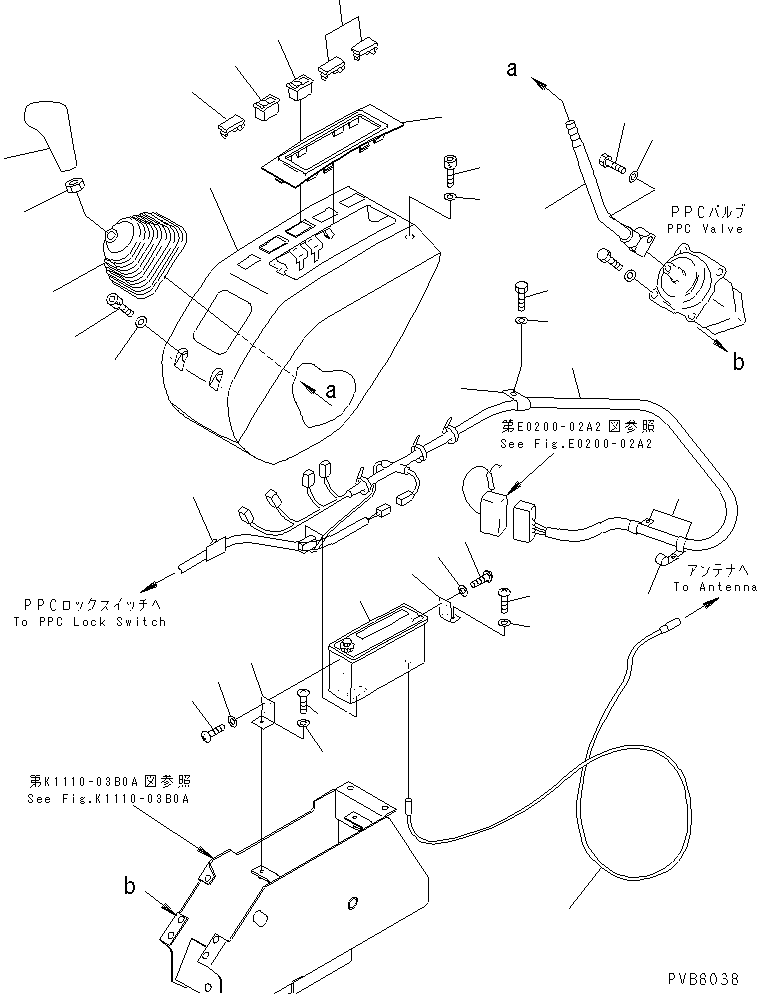 a

PPCバルブ
PPC Valve

b

a

第E0200-02A2図参照
See Fig.E0200-02A2

アンテナへ
To Antenna

PPCロックスイッチへ
To PPC Lock Switch

第K1110-03B0A図参照
See Fig.K1110-03B0A

b

PVB8038