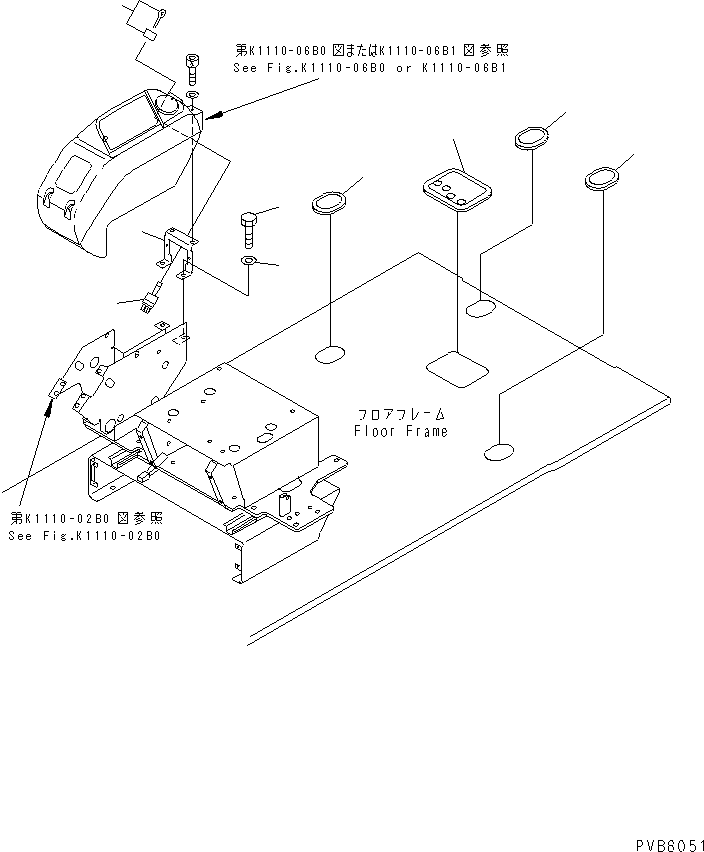 第K1110-06B0 図またはK1110-06B1 図参照
See Fig.K1110-06B0 or K1110-06B1

フロアフレーム
Floor Frame

第K1110-02B0 図参照
See Fig.K1110-02B0

PVB6051