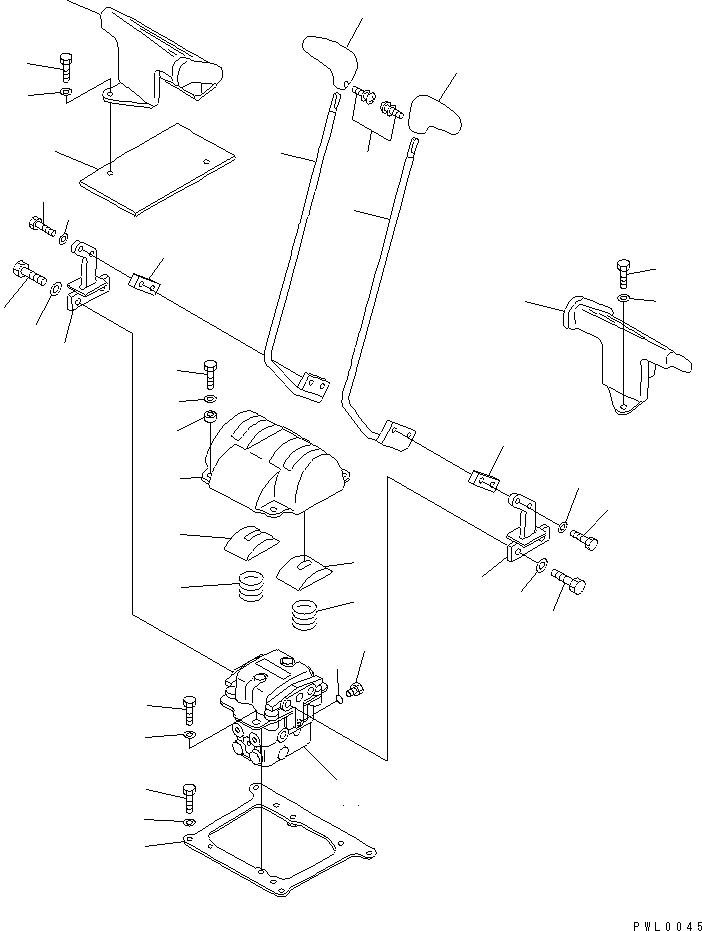 PWL0045