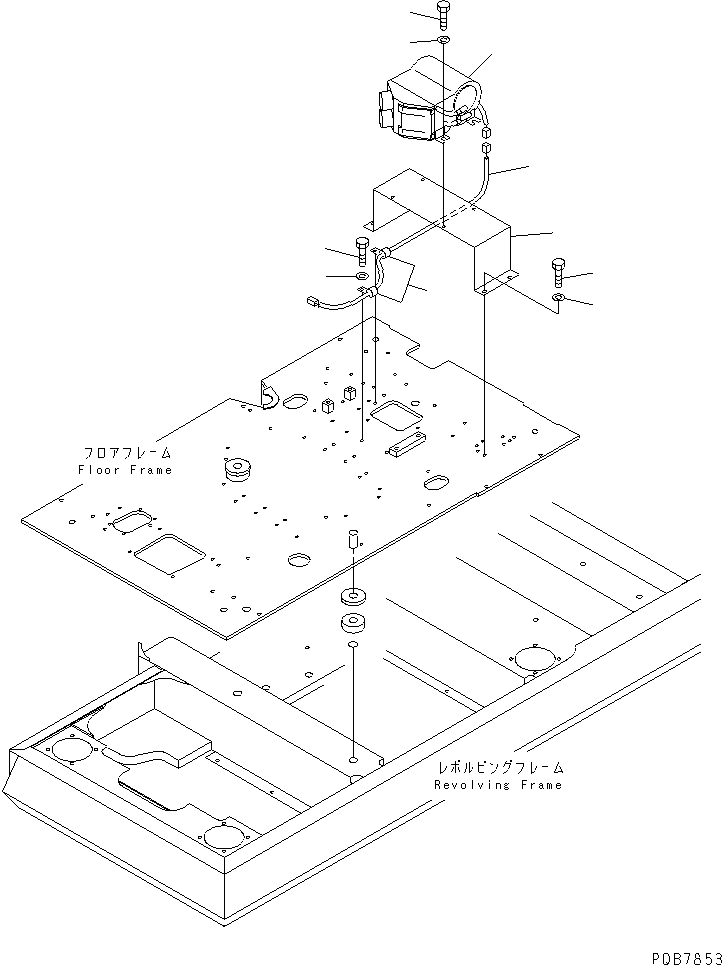 フロアフレーム
Floor Frame

レボルビングフレーム
Revolving Frame

PDB7853