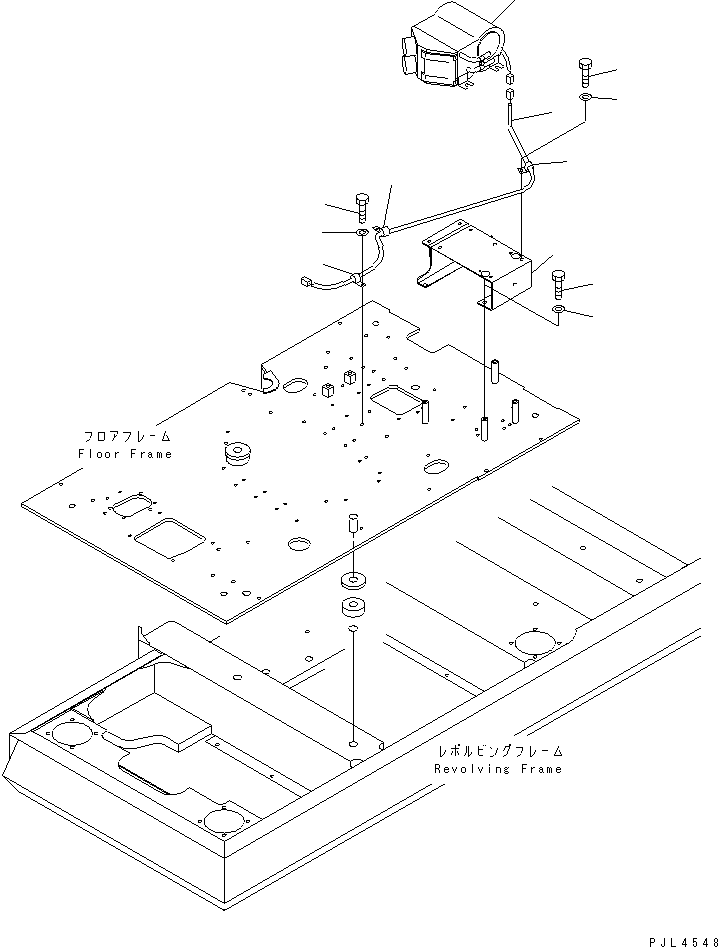 フロアフレーム
Floor Frame

レボルビングフレーム
Revolving Frame

PJL4548