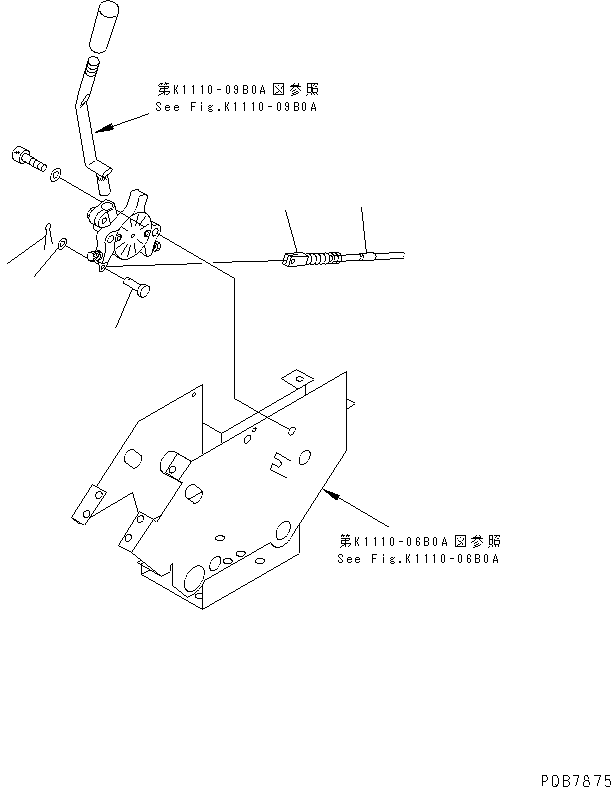 第K1110-09B0A図参照
See Fig.K1110-09B0A

第K1110-06B0A図参照
See Fig.K1110-06B0A

PDB7875