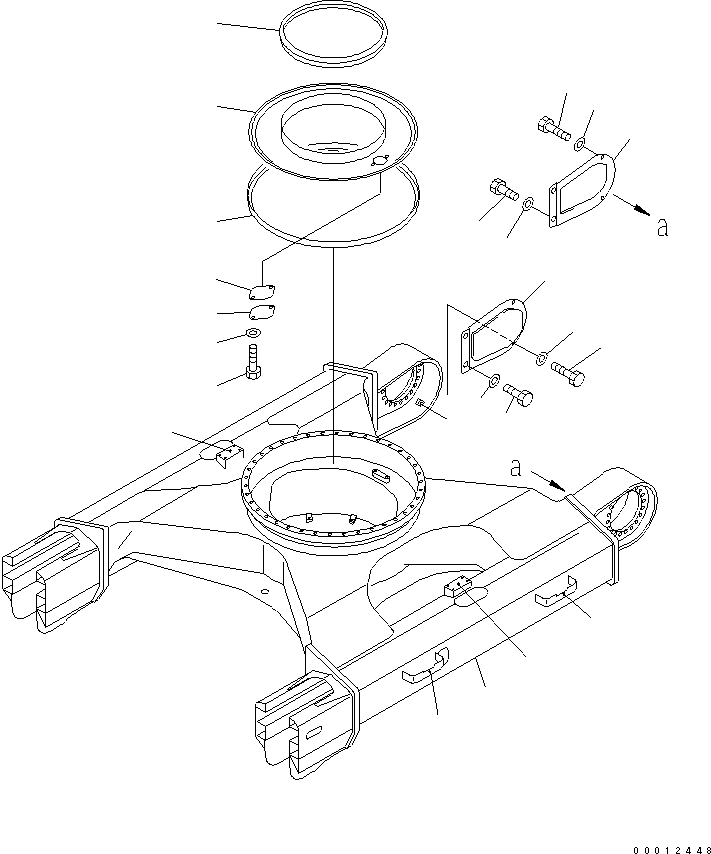 a

a

00012448