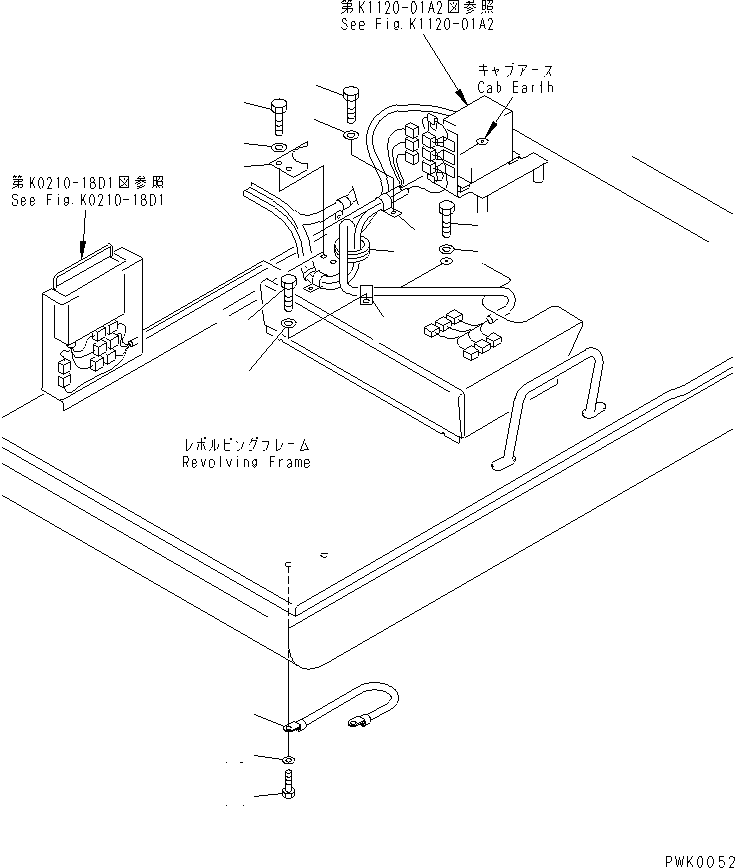 第K1120-01A2図参照
See Fig.K1120-01A2

キャブアース
Cab Earth

第K0210-18D1図参照
See Fig.K0210-18D1

レボルビングフレーム
Revolving Frame

PWK0052