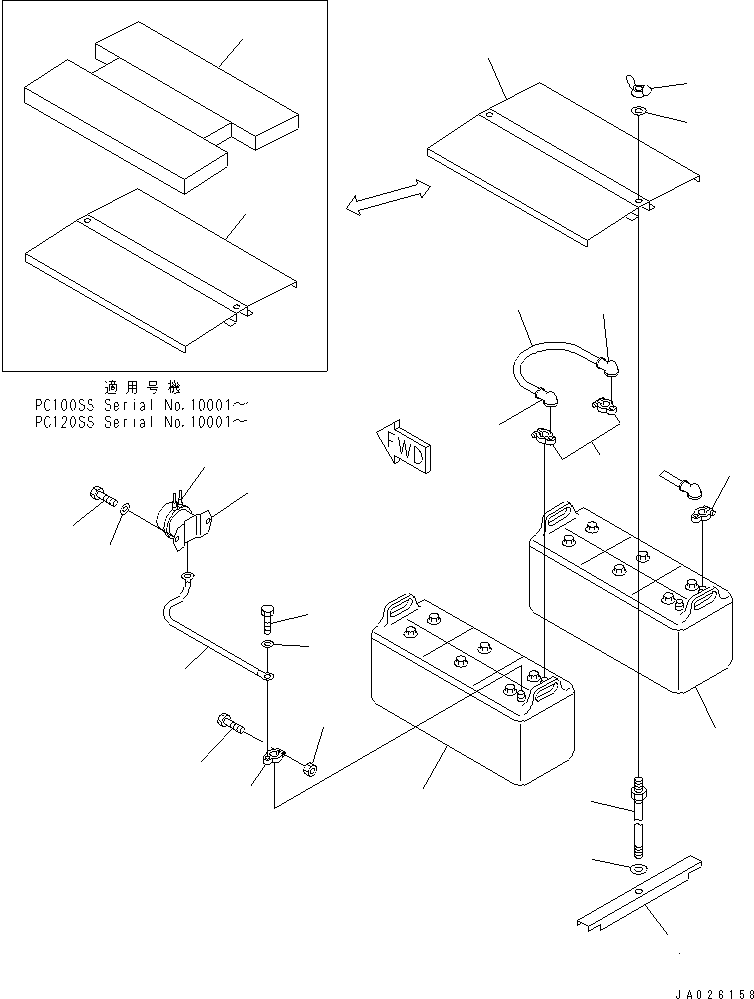 適用号機
PC100SS Serial No.10001～
PC120SS Serial No.10001～

FWD

JA026158