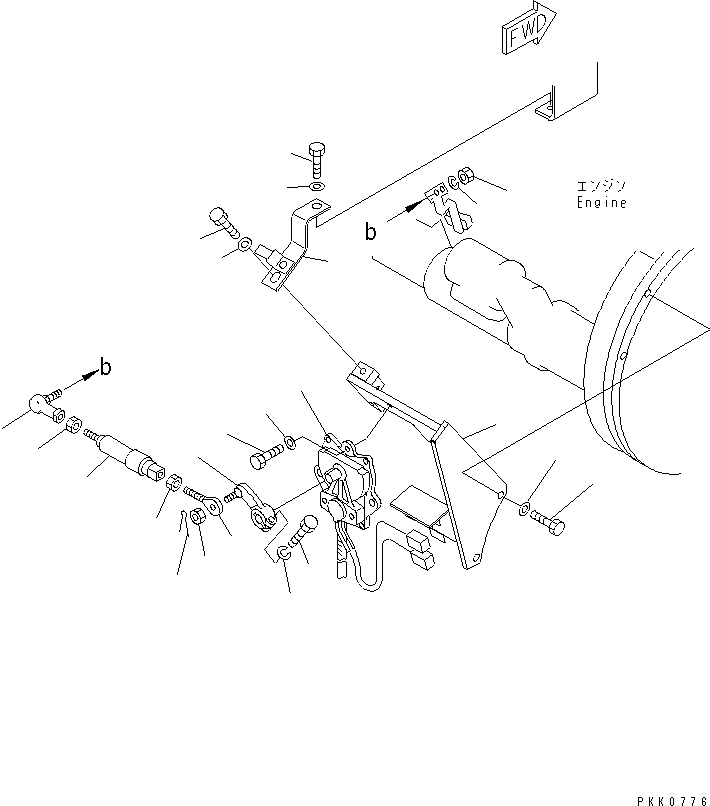 FWD

エンジン
Engine

b

b

PKK0776