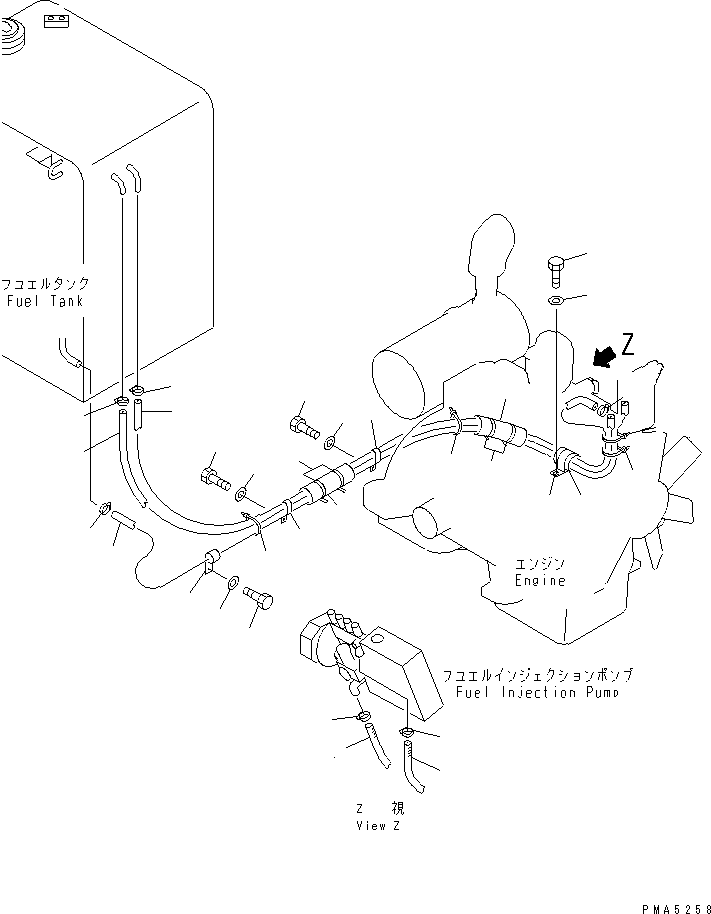 フユエルタンク
Fuel Tank

Z

エンジン
Engine

フユエルインジェクションポンプ
Fuel Injection Pump

Z 視
View Z

PMA5258