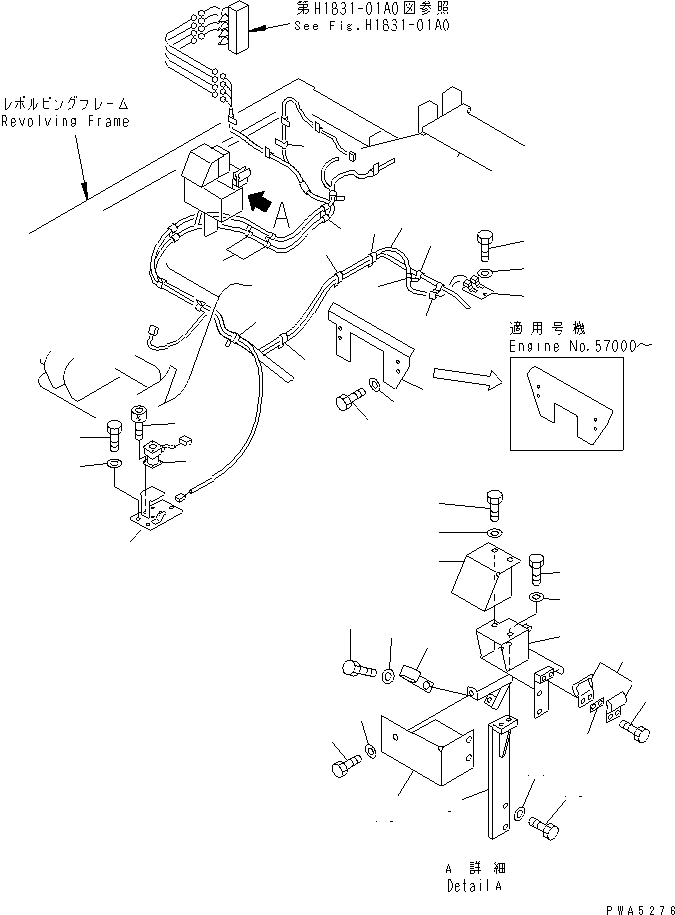 第H1831-01A0図参照
See Fig.H1831-01A0

レボルビングフレーム
Revolving Frame

A

適用号機
Engine No.57000～

A 詳細
Detail A

PWA5276