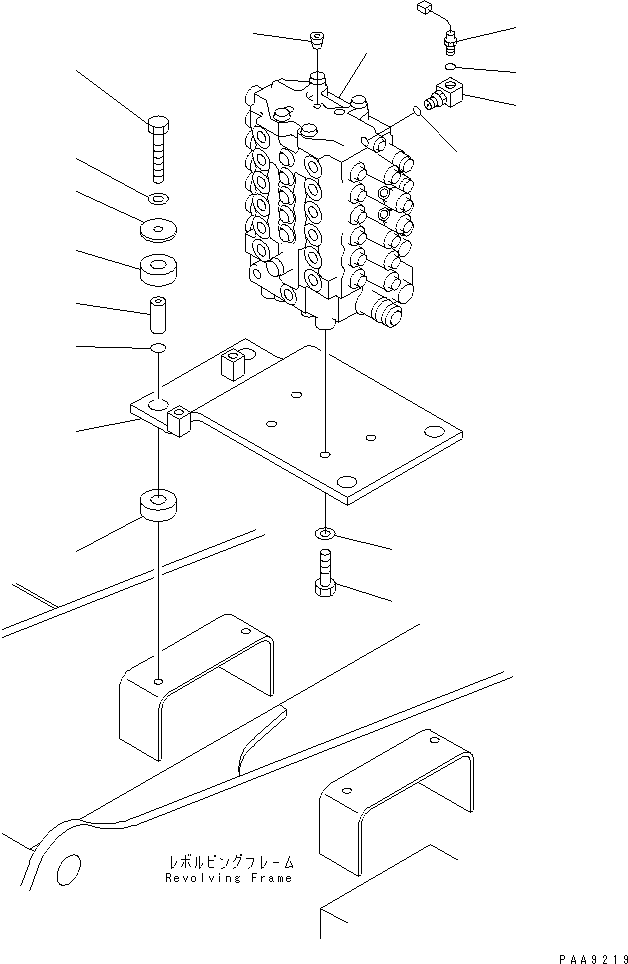 レボルビングフレーム
Revolving Frame

PAA9219