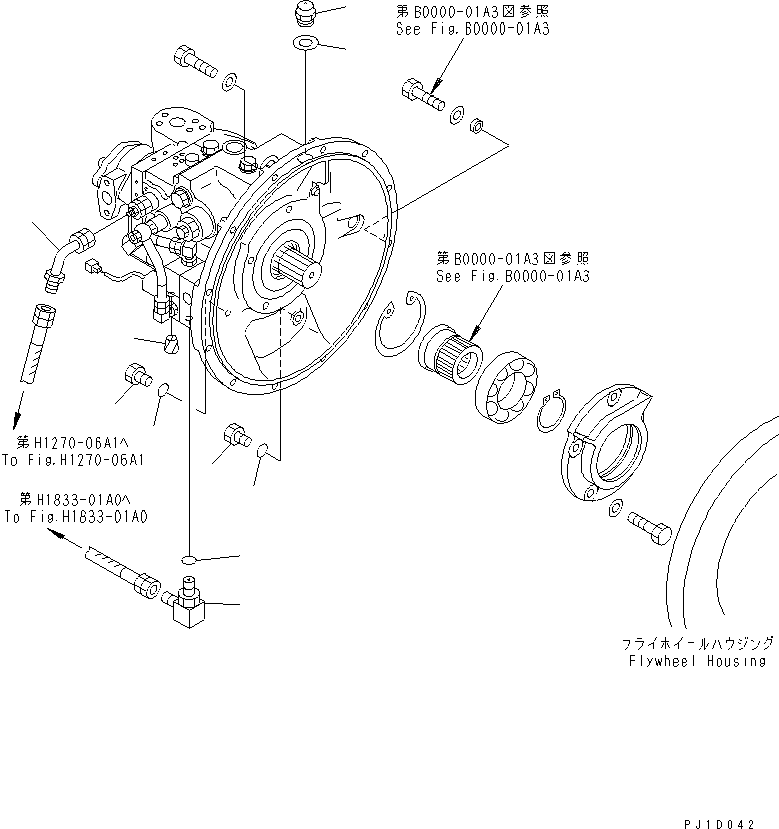 第B0000-01A3図参照
See Fig.B0000-01A3

第B0000-01A3図参照
See Fig.B0000-01A3

第H1270-06A1へ
To Fig.H1270-06A1

第H1833-01A0へ
To Fig.H1833-01A0

フライホイールハウジング
Flywheel Housing

PJ1D042