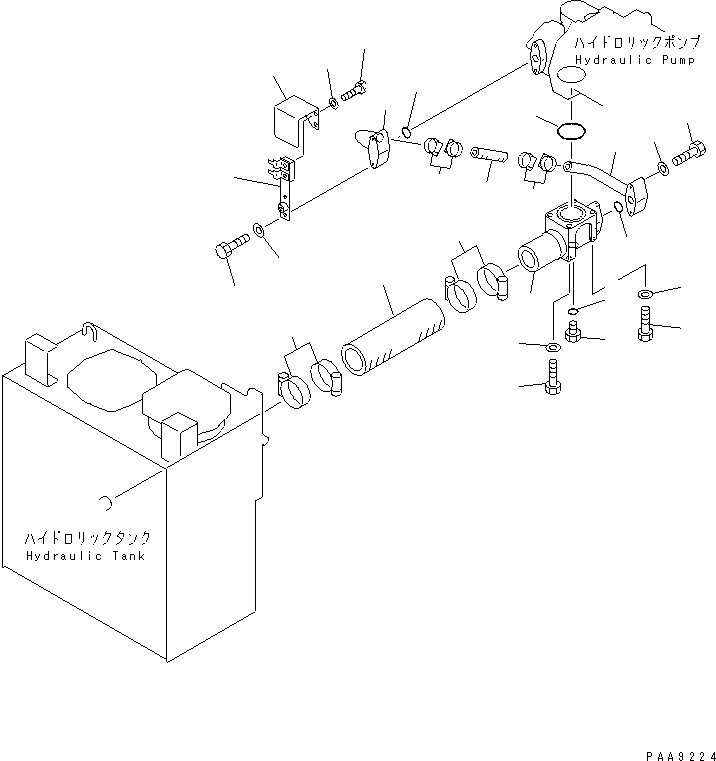 ハイドロリックポンプ
Hydraulic Pump

ハイドロリックタンク
Hydraulic Tank

PAA9224