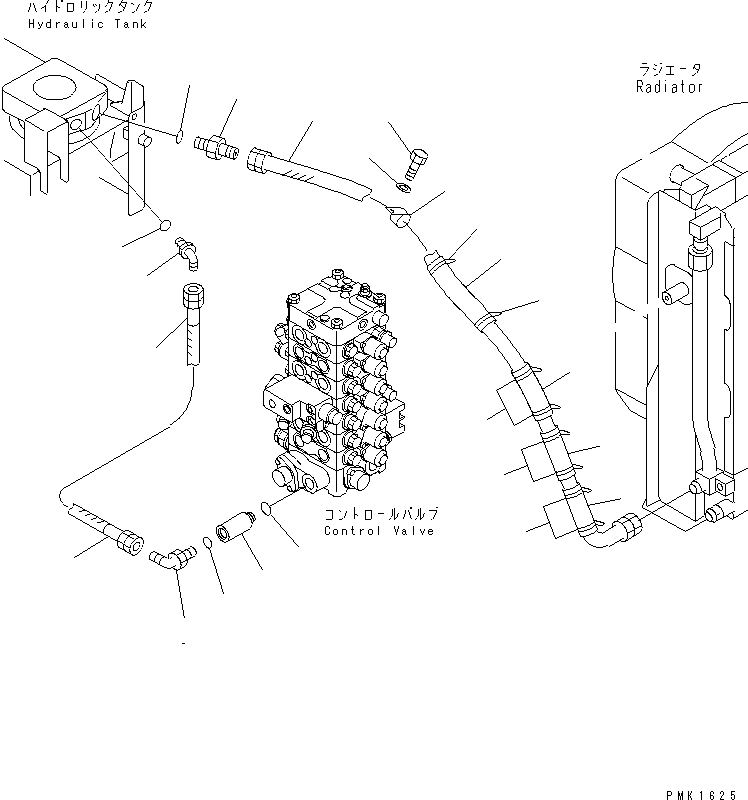 ハイドロリックタンク
Hydraulic Tank

ラジエータ
Radiator

コントロールバルブ
Control Valve

PMK1625