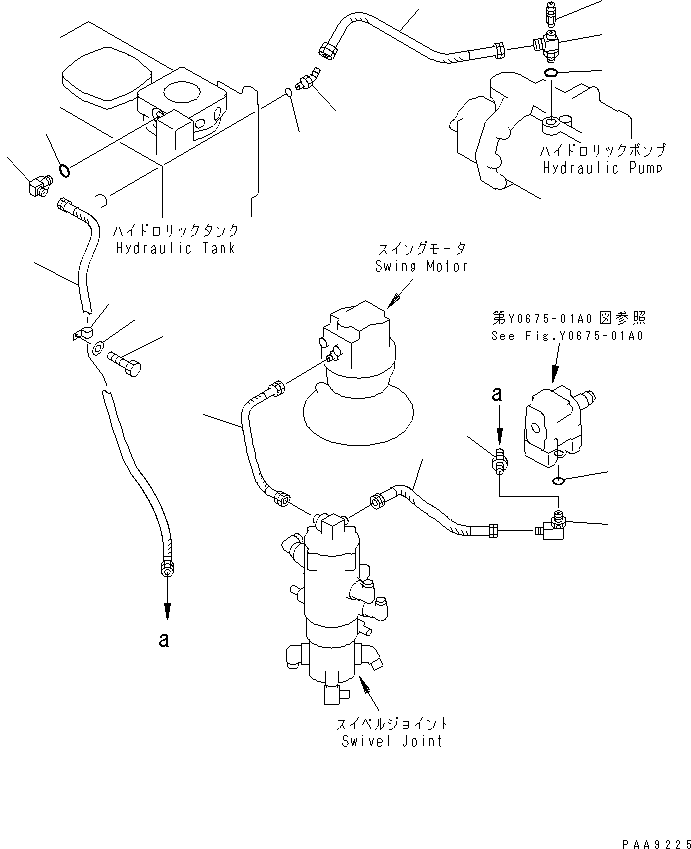 ハイドロリックポンプ
Hydraulic Pump

ハイドロリックタンク
Hydraulic Tank

スイングモータ
Swing Motor

第Y0675-01A0図参照
See Fig.Y0675-01A0

a

a

スイベルジョイント
Swivel Joint

PAA9225