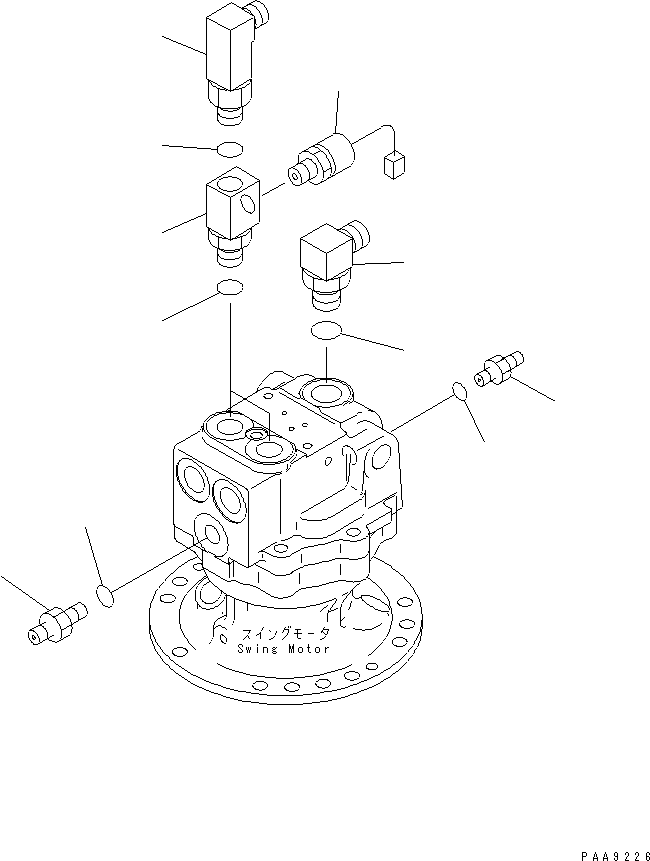 スイングモータ
Swing Motor

PAA9226