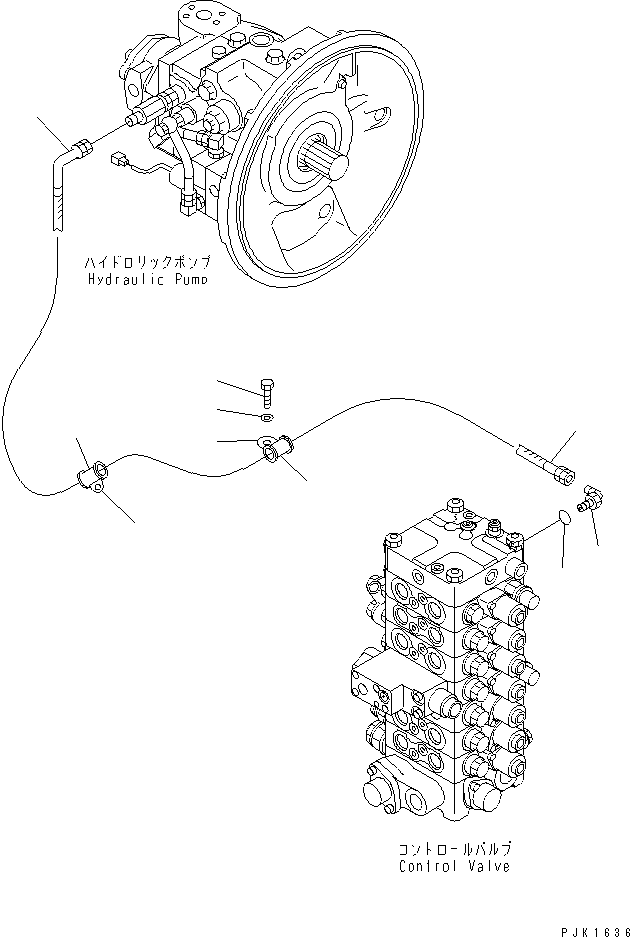 ハイドロリックポンプ
Hydraulic Pump

コントロールバルブ
Control Valve

PJK1636