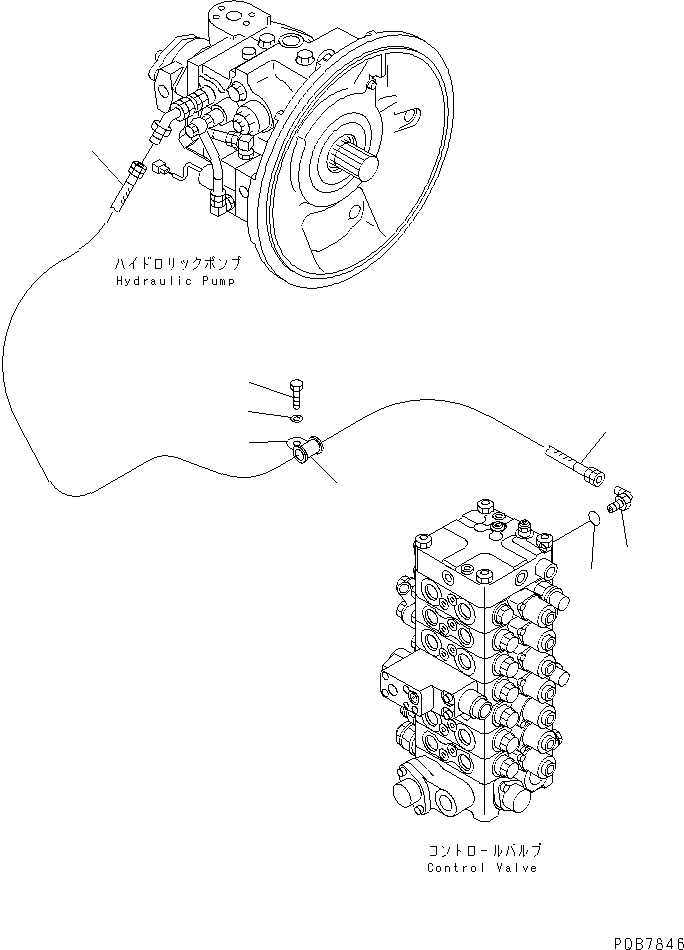 ハイドロリックポンプ
Hydraulic Pump

コントロールバルブ
Control Valve

PDB7846