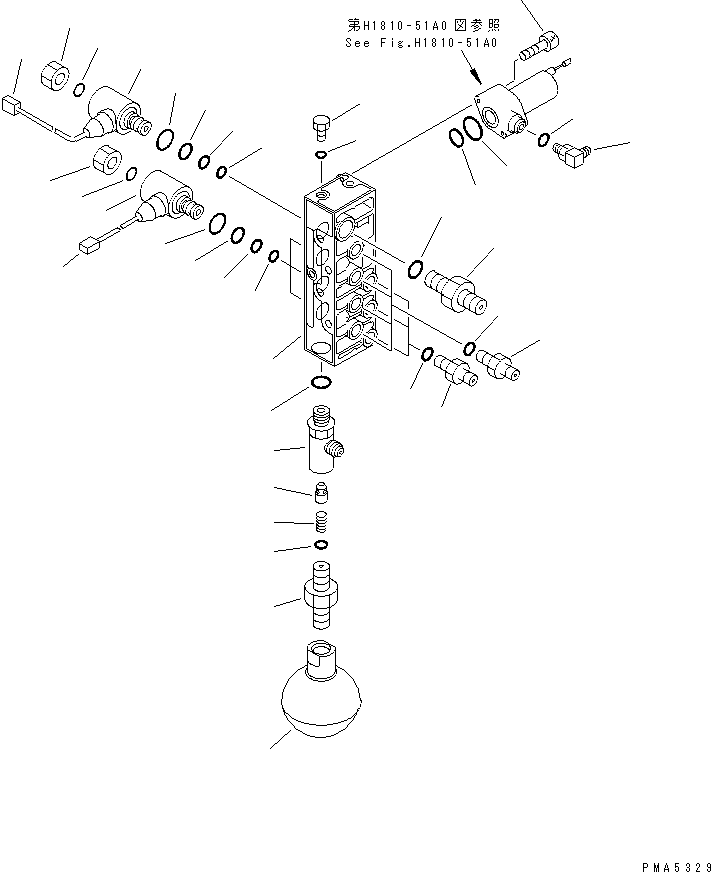 第H1810-51A0図参照
See Fig.H1810-51A0

PMA5329