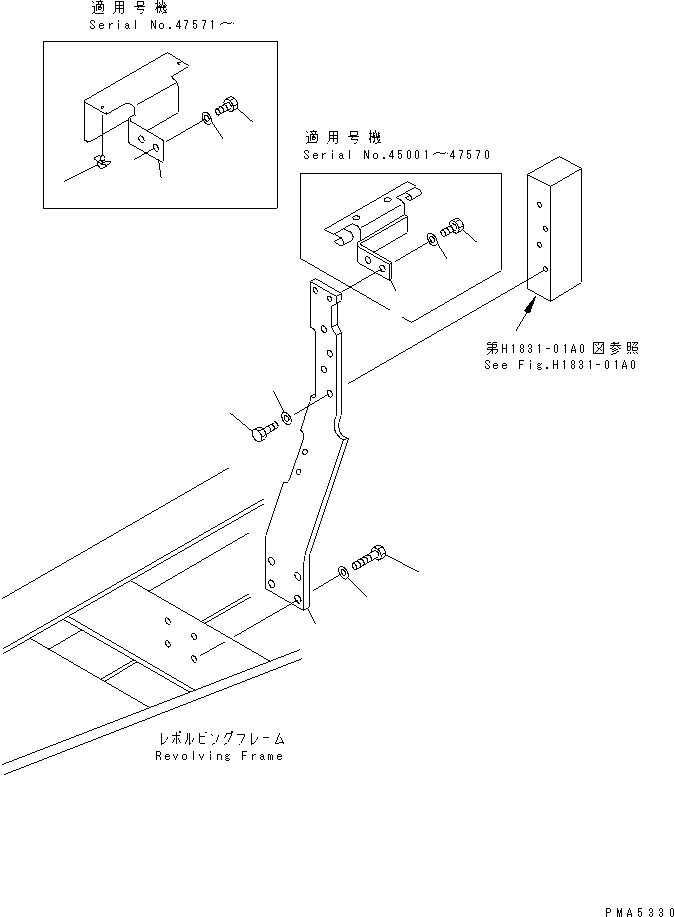 適用号機
Serial No.47571～

適用号機
Serial No.45001～47570

第H1831-01A0図参照
See Fig.H1831-01A0

レボルビングフレーム
Revolving Frame

PMA5330