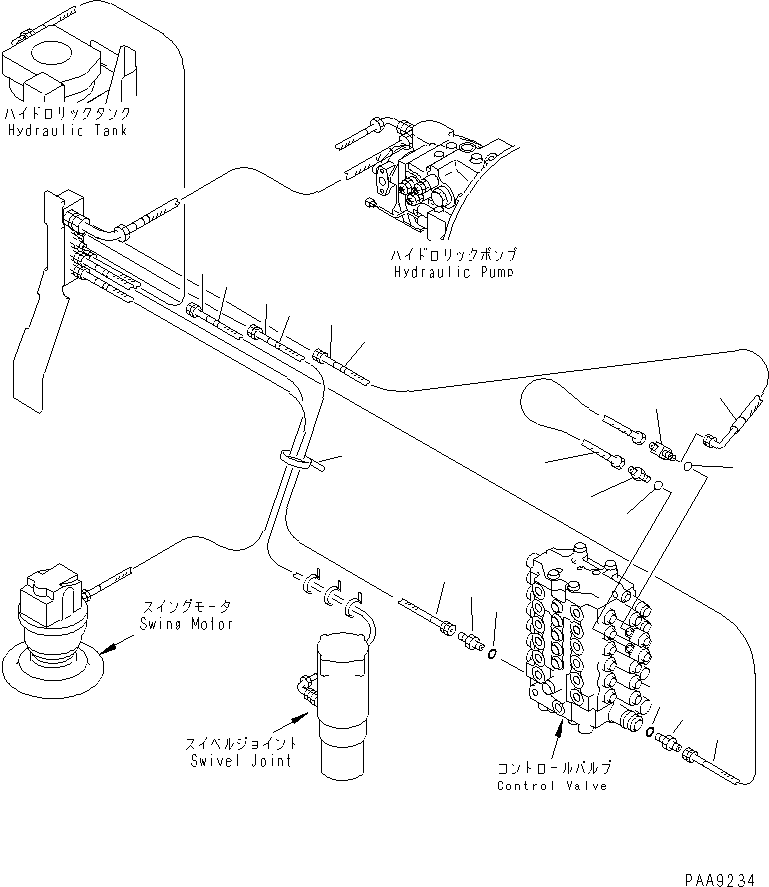 ハイドロリックタンク
Hydraulic Tank

ハイドロリックポンプ
Hydraulic Pump

スイングモータ
Swing Motor

スイベルジョイント
Swivel Joint

コントロールバルブ
Control Valve

PAA9234