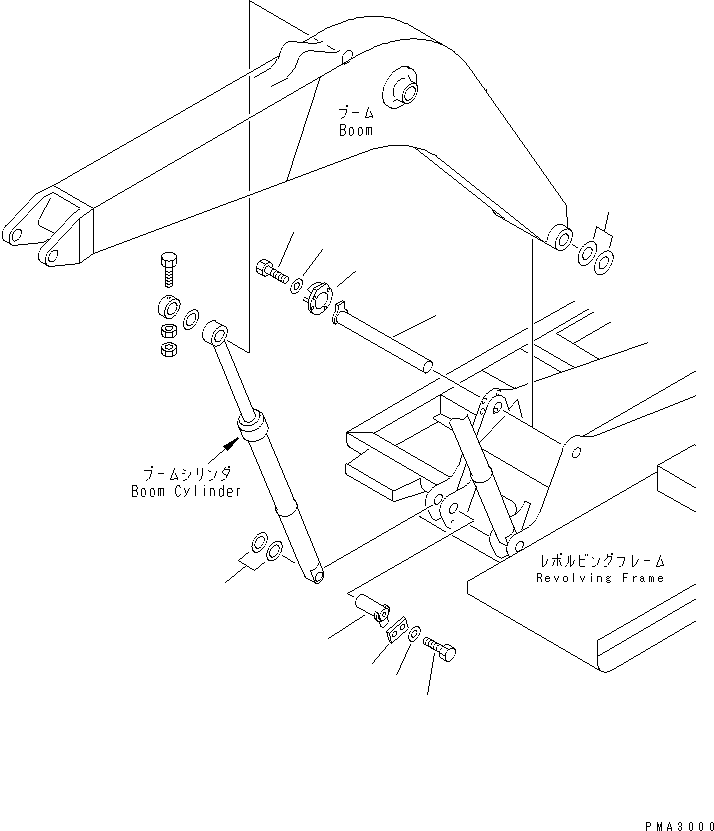 ブーム
Boom

ブームシリンダ
Boom Cylinder

レボルビングフレーム
Revolving Frame

PMA3000