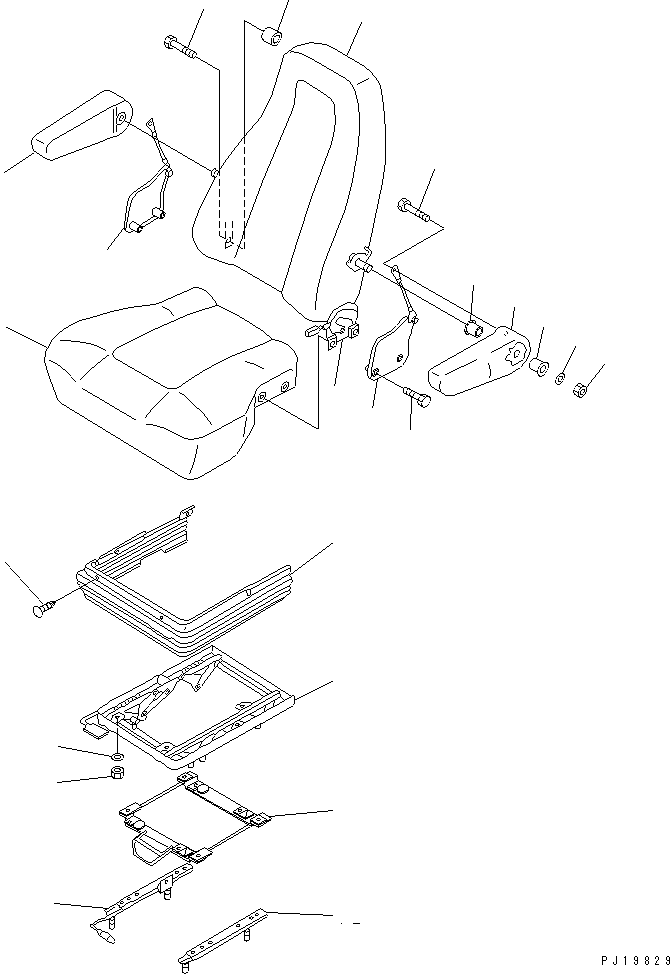 PJ19829