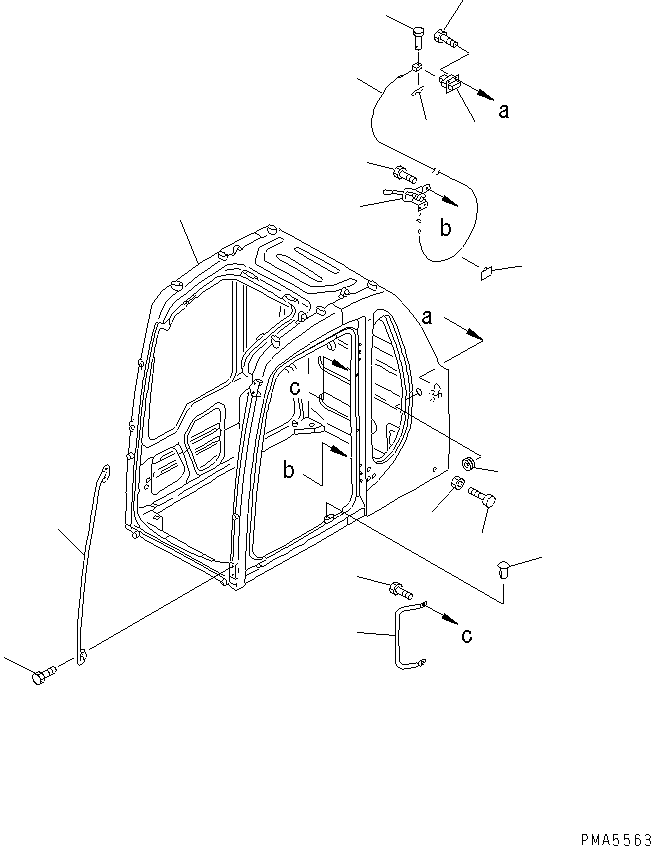 a
b
a
c
b
c
PMA5563