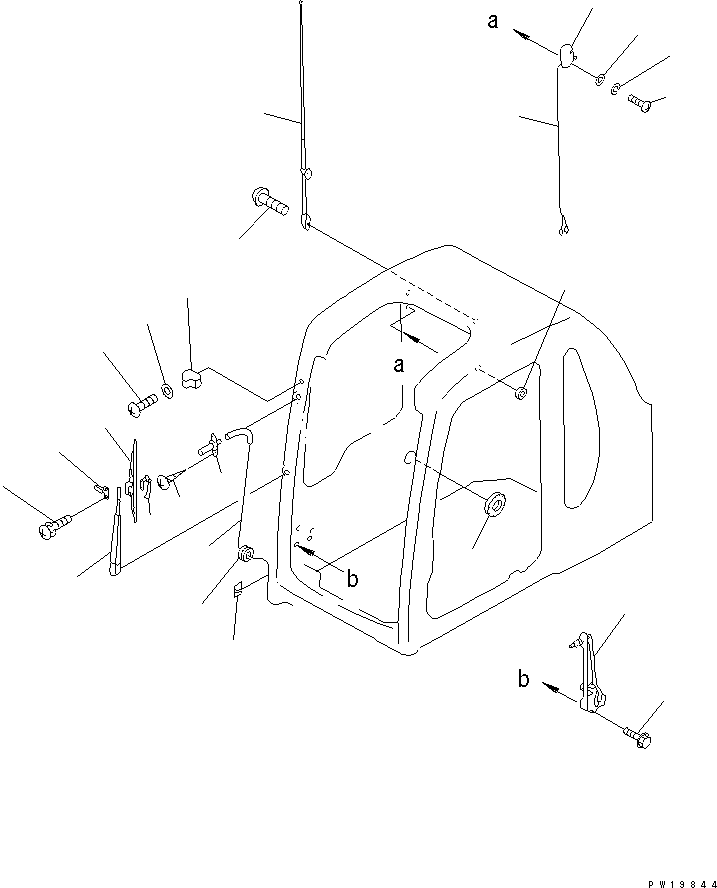 a
a
b
b
PW19844