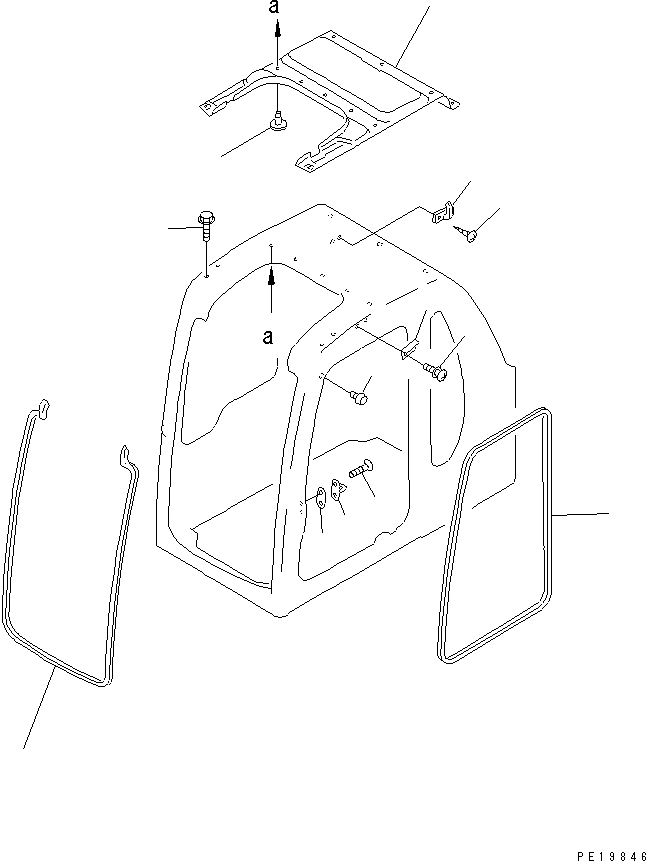 a

a

PE19846