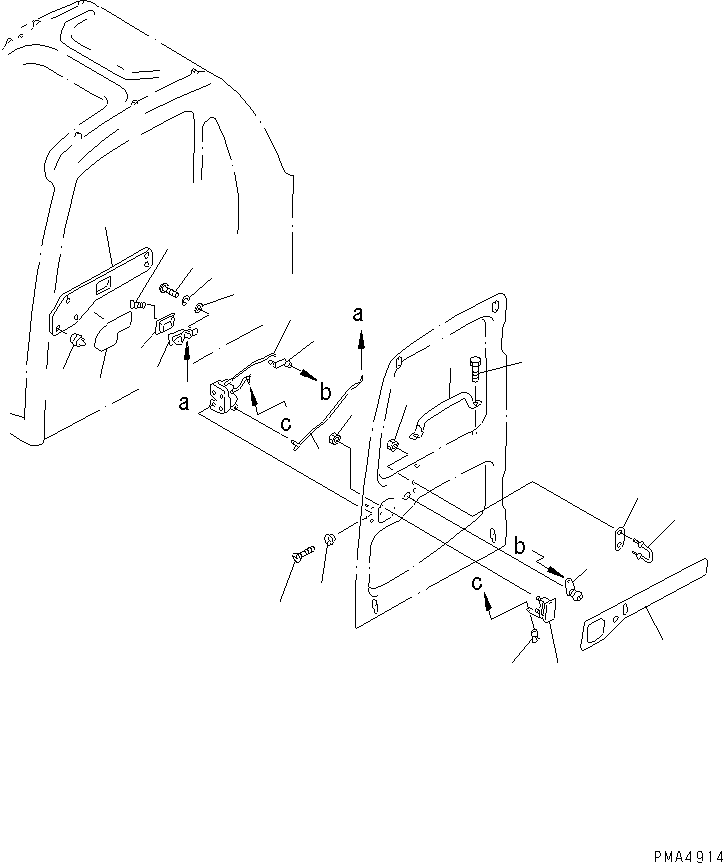 a
b
a
c
b
c
PMA4914