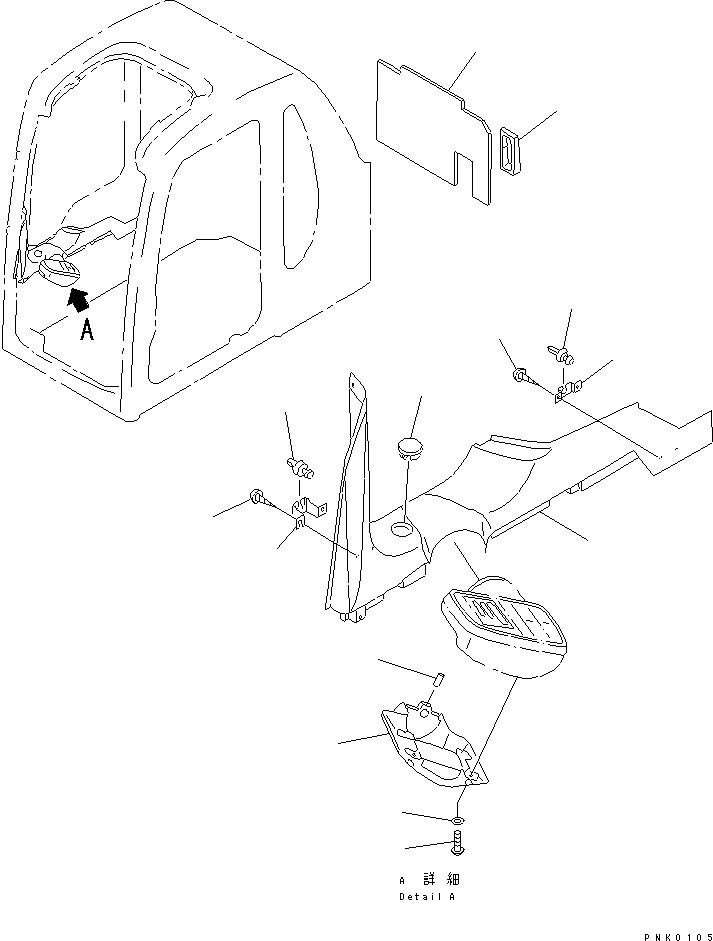 A

A 詳細
Detail A

PNK0105