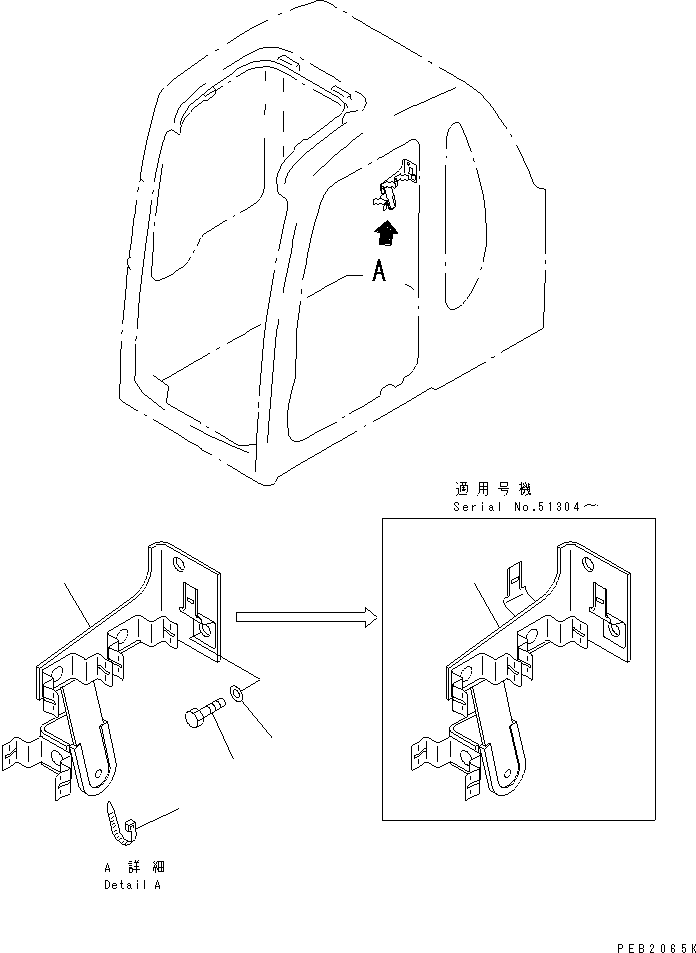 A

適用号機
Serial No.51304～

A 詳細
Detail A

PEB2065K