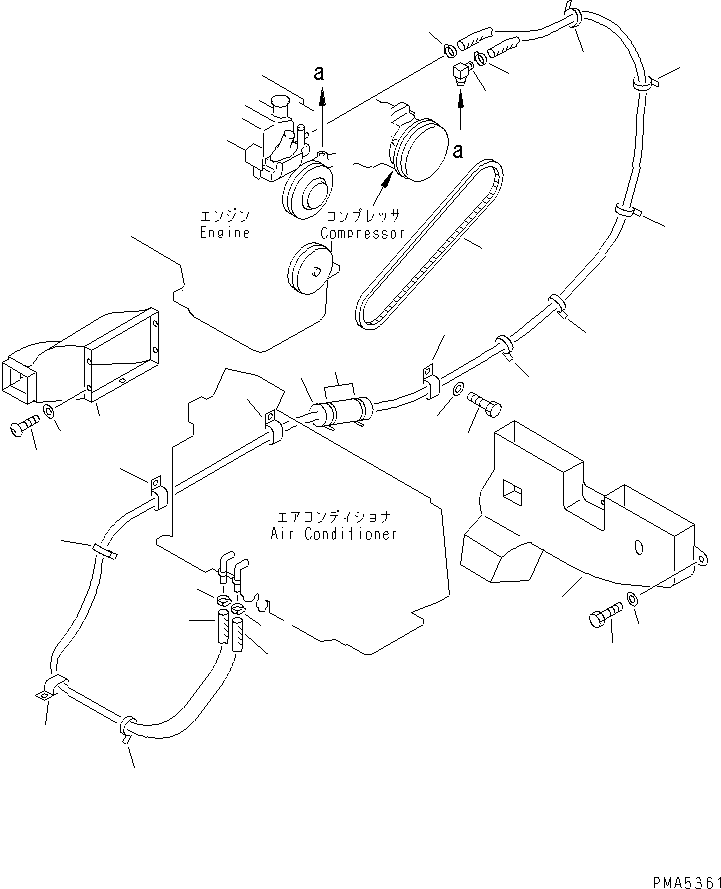 a

a

エンジン
Engine

コンプレッサ
Compressor

エアコンディショナ
Air Conditioner

PMA5361