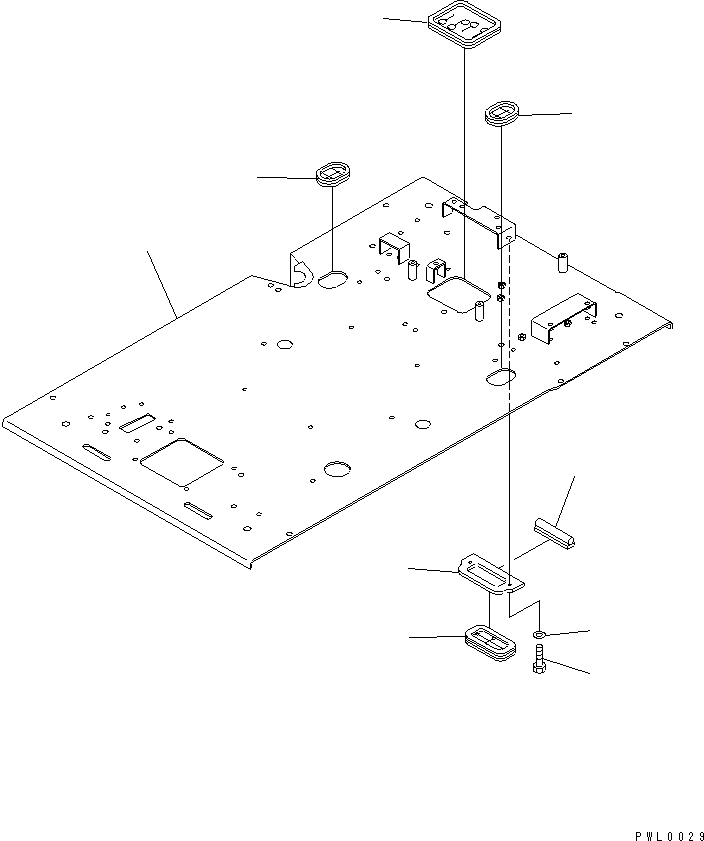 PWL0029