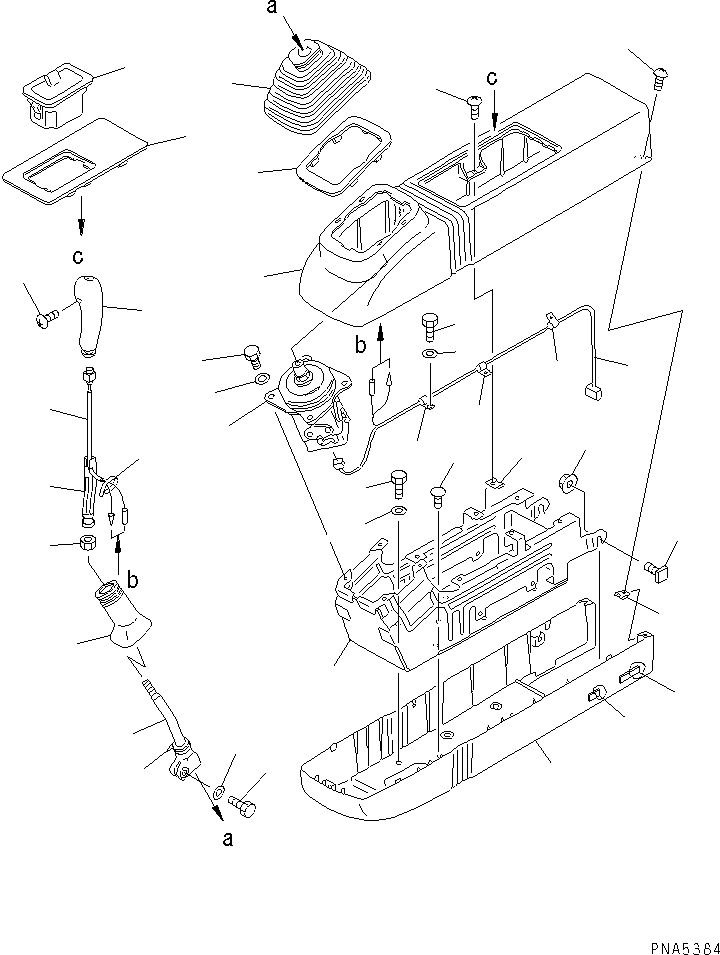 a
c
c
b
b
a
PNA5384