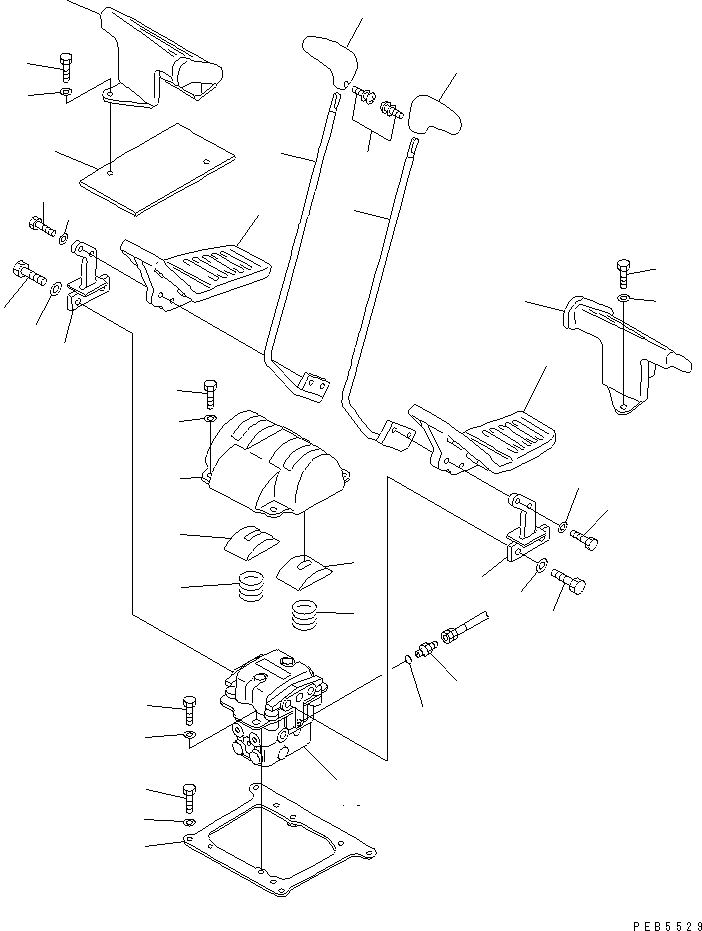 PEB5529